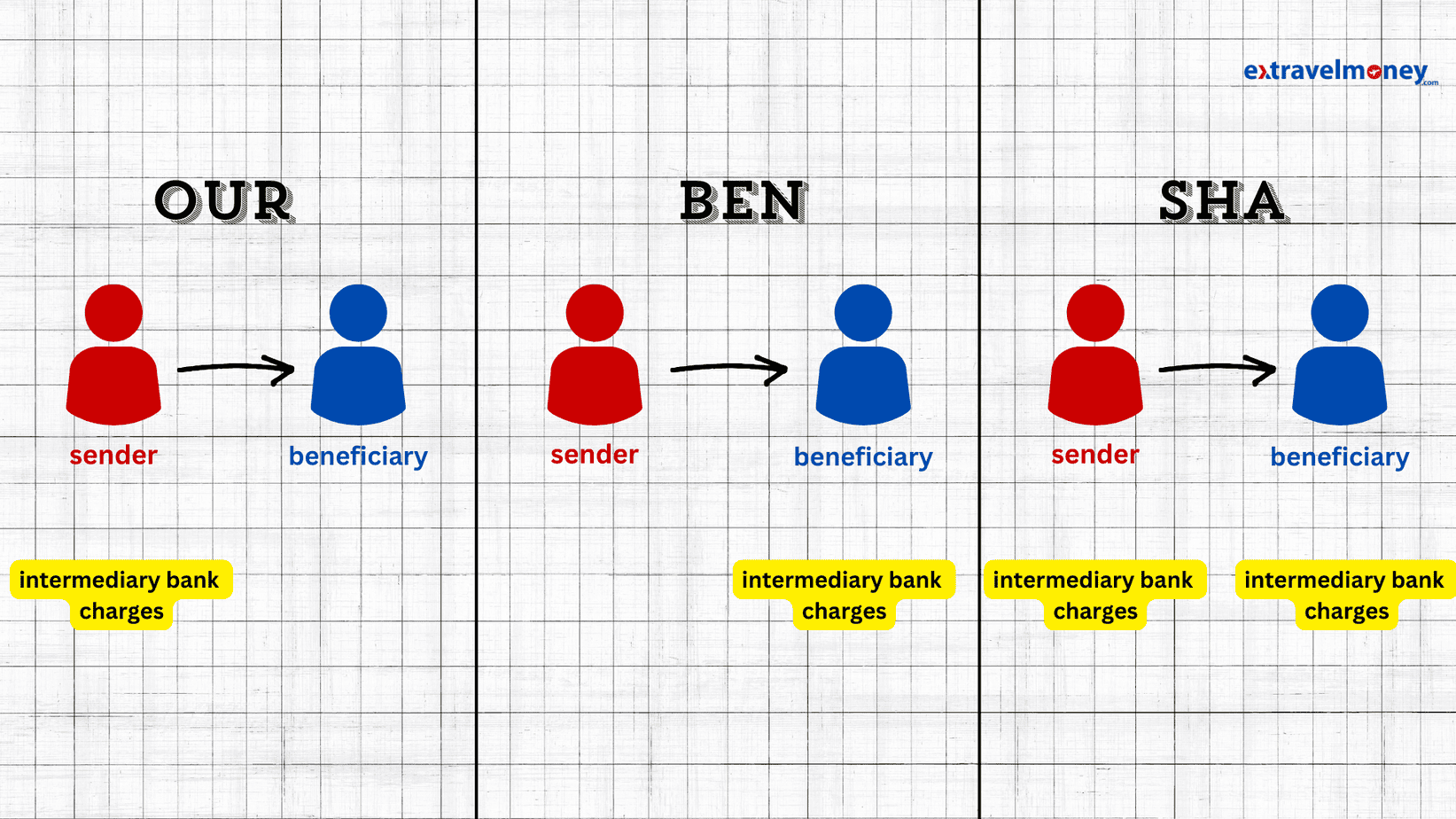 extravelmoney.com

OUR

sender

beneficiary

intermediary bank charges

BEN

sender

beneficiary

intermediary bank charges

SHA

sender

beneficiary

intermediary bank charges

intermediary bank charges