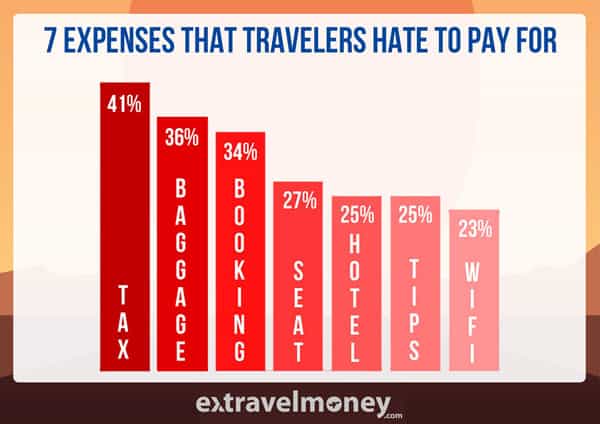 7 EXPENSES THAT TRAVELERS HATE TO PAY FOR

41%
TAX

36%
BAGGAGE

34%
BOOKING

27%
SEAT

25%
HOTEL

25%
TIPS

23%
WIFI

extravelmoney.com